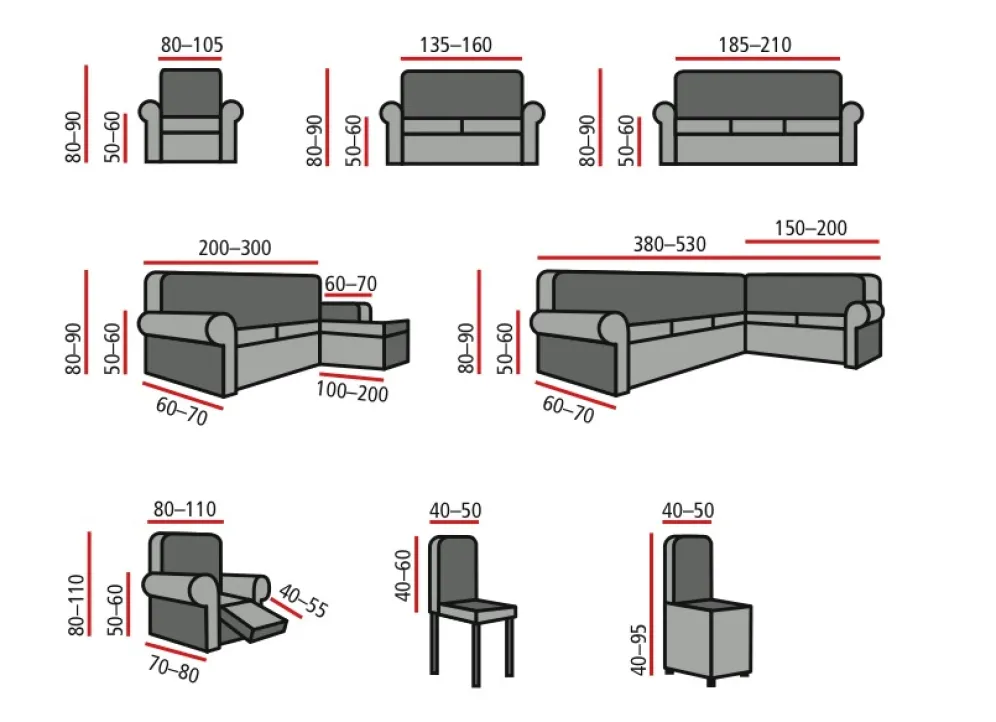 80–105
80–90
50–60

135–160
80–90
50–60

185–210
80–90
50–60

200–300
60–70
80–90
50–60
60–70
100–200

380–530
150–200
80–90
50–60
60–70

80–110
80–110
50–60
40–55
70–80

40–50
40–60

40–50
40–95