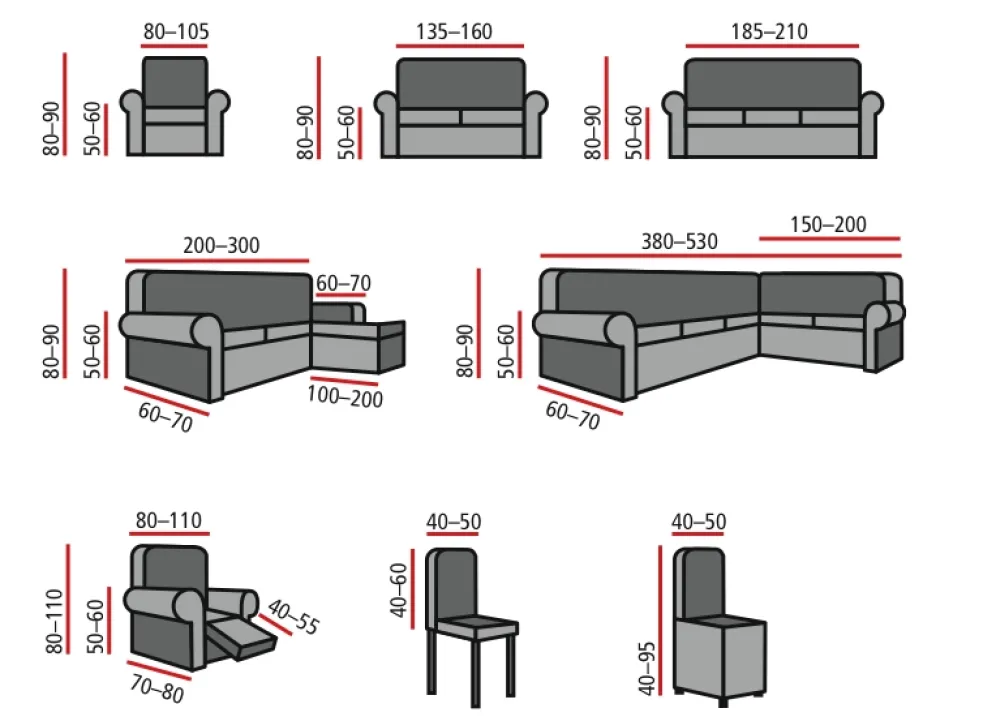 80–105
80–90
50–60

135–160
80–90
50–60

185–210
80–90
50–60

200–300
60–70
80–90
50–60
60–70
100–200

380–530
150–200
80–90
50–60
60–70

80–110
80–110
50–60
40–55
70–80

40–50
40–60

40–50
40–95